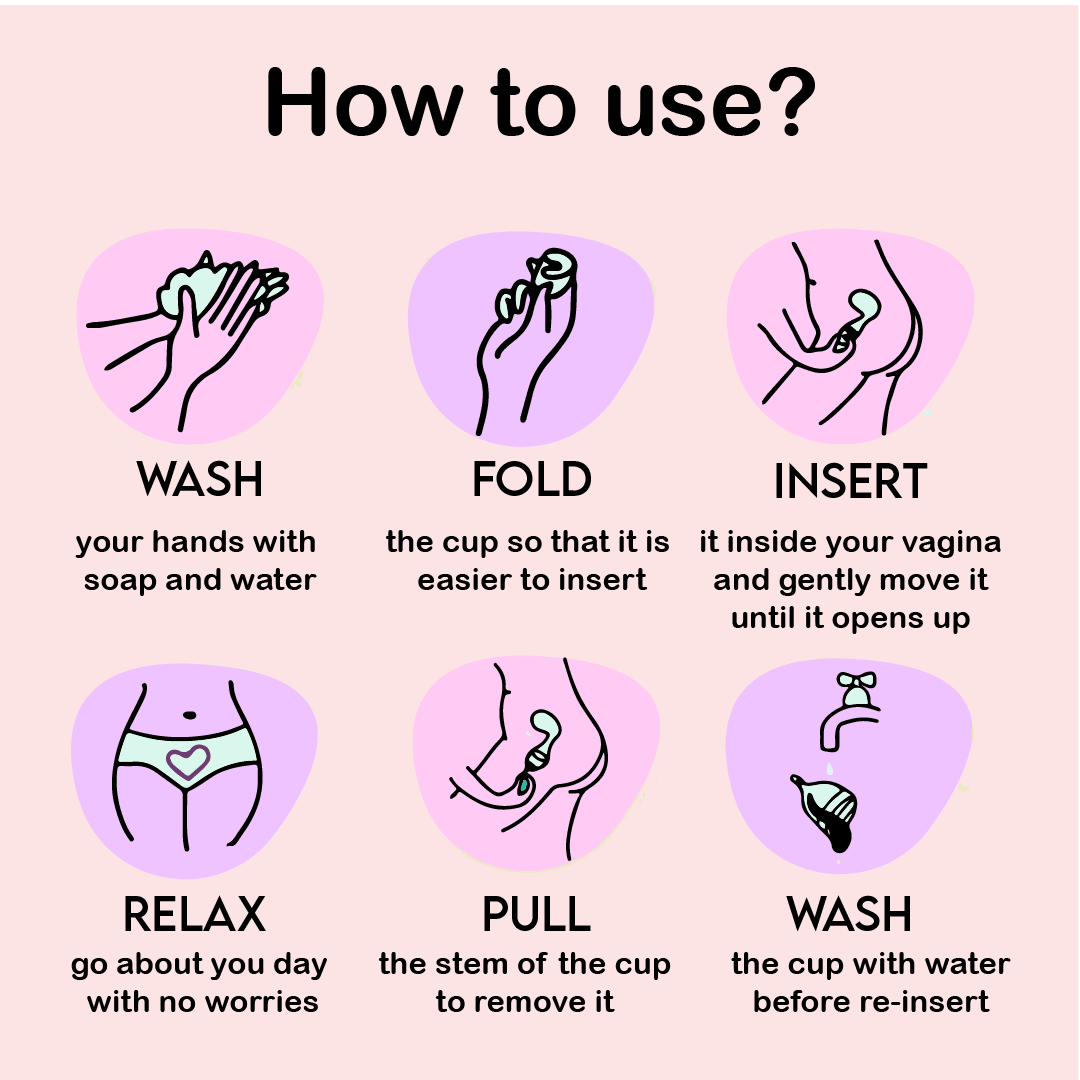 How to use?

WASH
your hands with soap and water

FOLD
the cup so that it is easier to insert

INSERT
it inside your vagina and gently move it until it opens up

RELAX
go about you day with no worries

PULL
the stem of the cup to remove it

WASH
the cup with water before re-insert