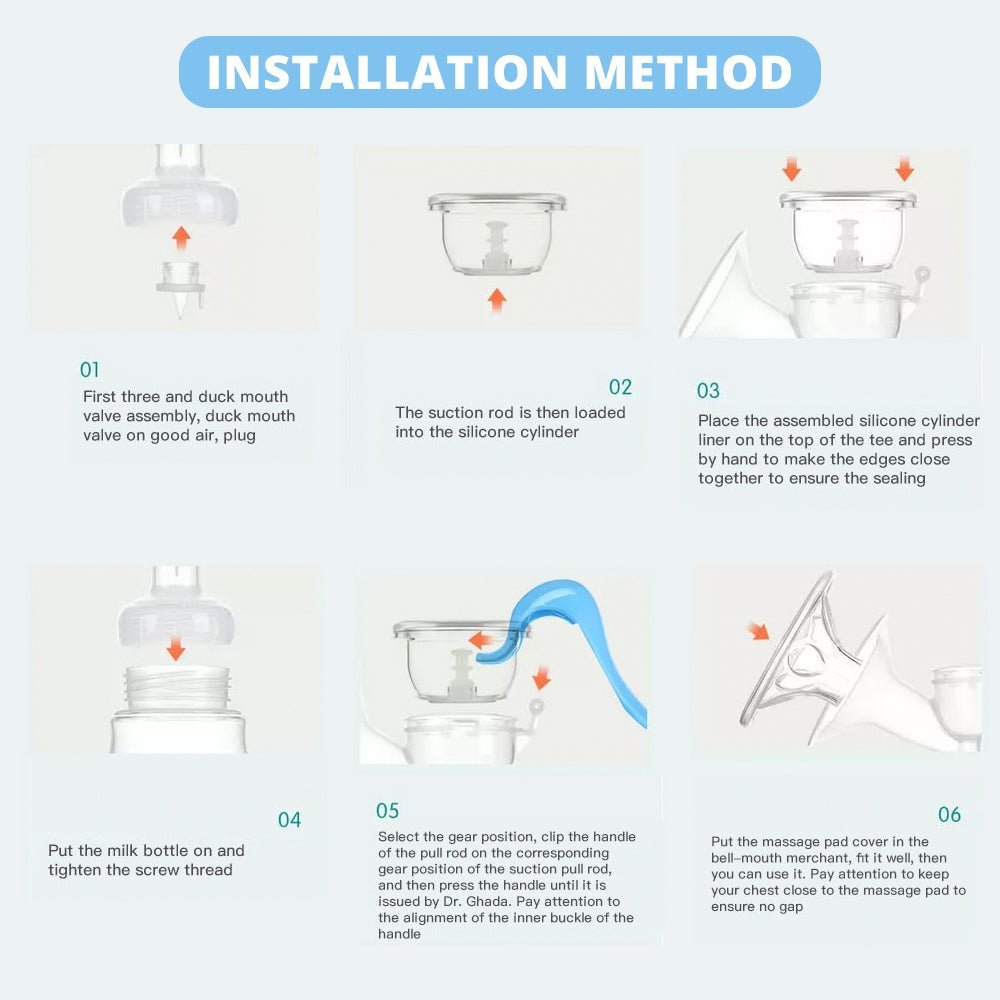 INSTALLATION METHOD

01
First three and duck mouth valve assembly, duck mouth valve on good air, plug

02
The suction rod is then loaded into the silicone cylinder

03
Place the assembled silicone cylinder liner on the top of the tee and press by hand to make the edges close together to ensure the sealing

04
Put the milk bottle on and tighten the screw thread

05
Select the gear position, clip the handle of the pull rod on the corresponding gear position of the suction pull rod, and then press the handle until it is issued by Dr. Ghada. Pay attention to the alignment of the inner buckle of the handle

06
Put the massage pad cover in the bell-mouth merchant, fit it well, then you can use it. Pay attention to keep your chest close to the massage pad to ensure no gap