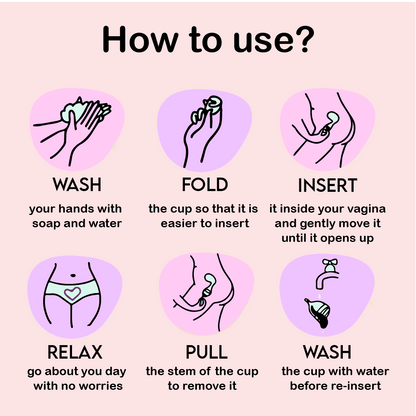 How to use?

WASH
your hands with soap and water

FOLD
the cup so that it is easier to insert

INSERT
it inside your vagina and gently move it until it opens up

RELAX
go about you day with no worries

PULL
the stem of the cup to remove it

WASH
the cup with water before re-insert